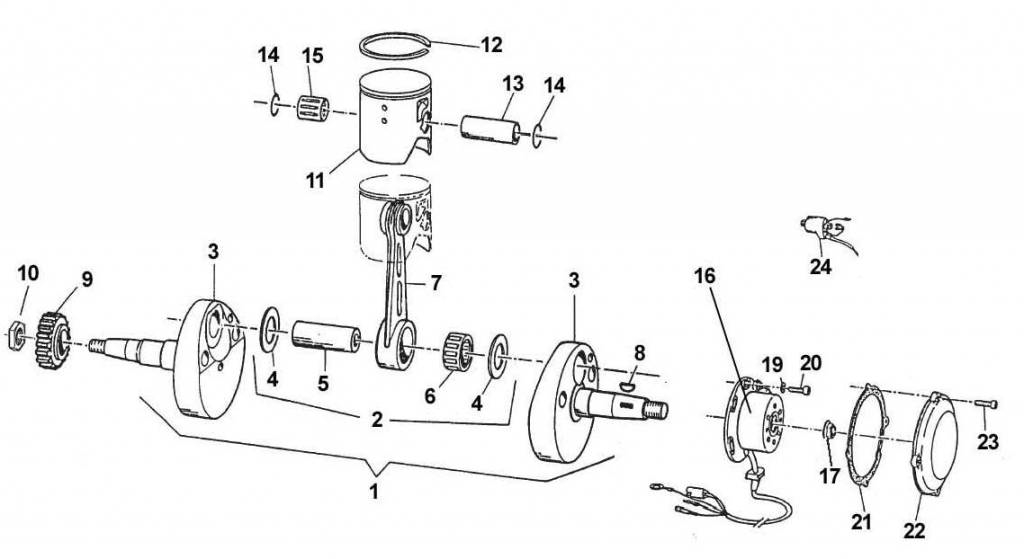 12
14
15
13
14
11
24
10
9
3
7
3
16
8
19
20
4
5
6
4
2
23
17
1
21
22