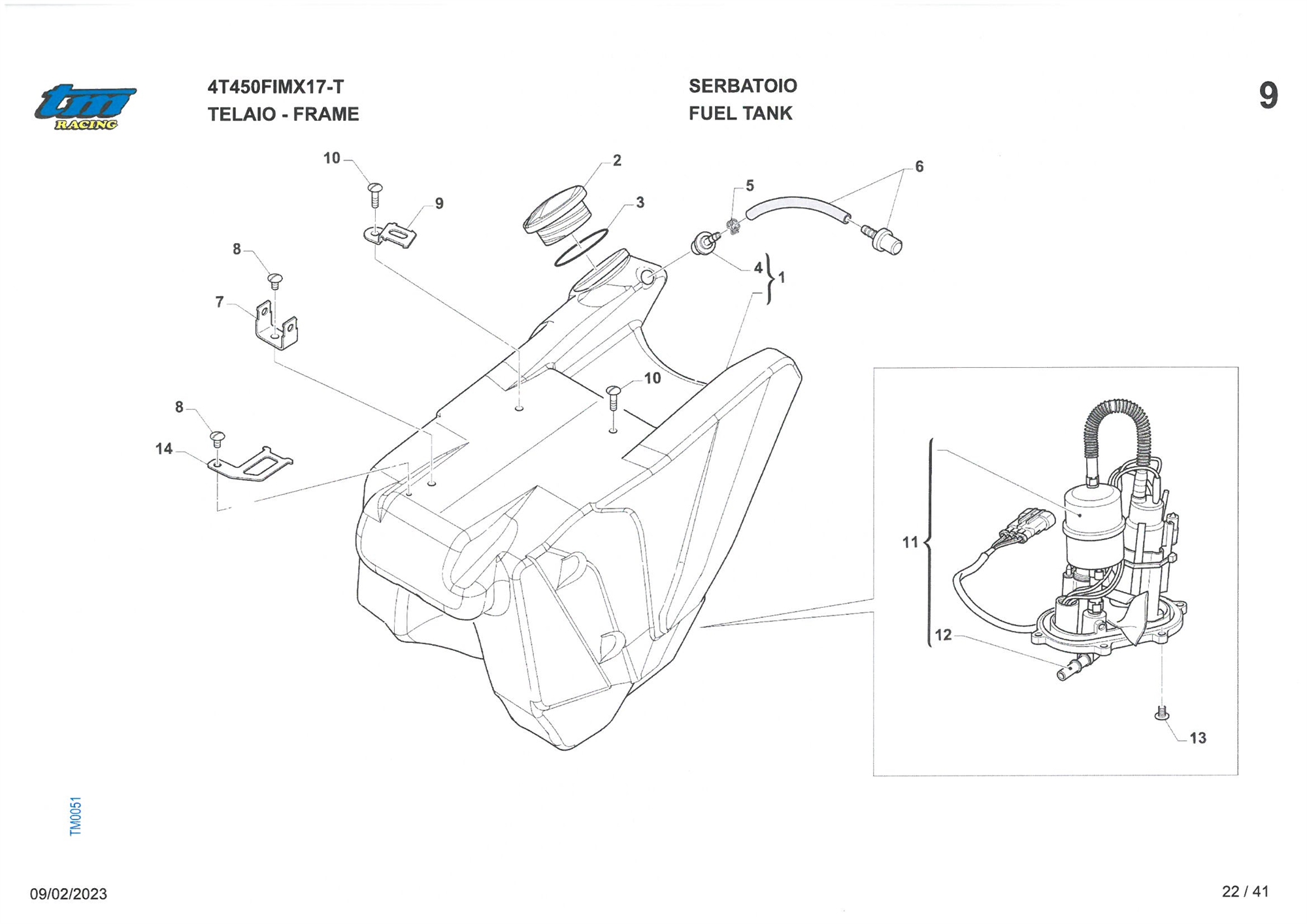 tm RACING

4T450FIMX17-T
TELAIO - FRAME

SERBATOIO
FUEL TANK

9

10
2
6
5
9
3
8
4
1
7
10
8
14
11
12
13

TM0051

09/02/2023

22 / 41