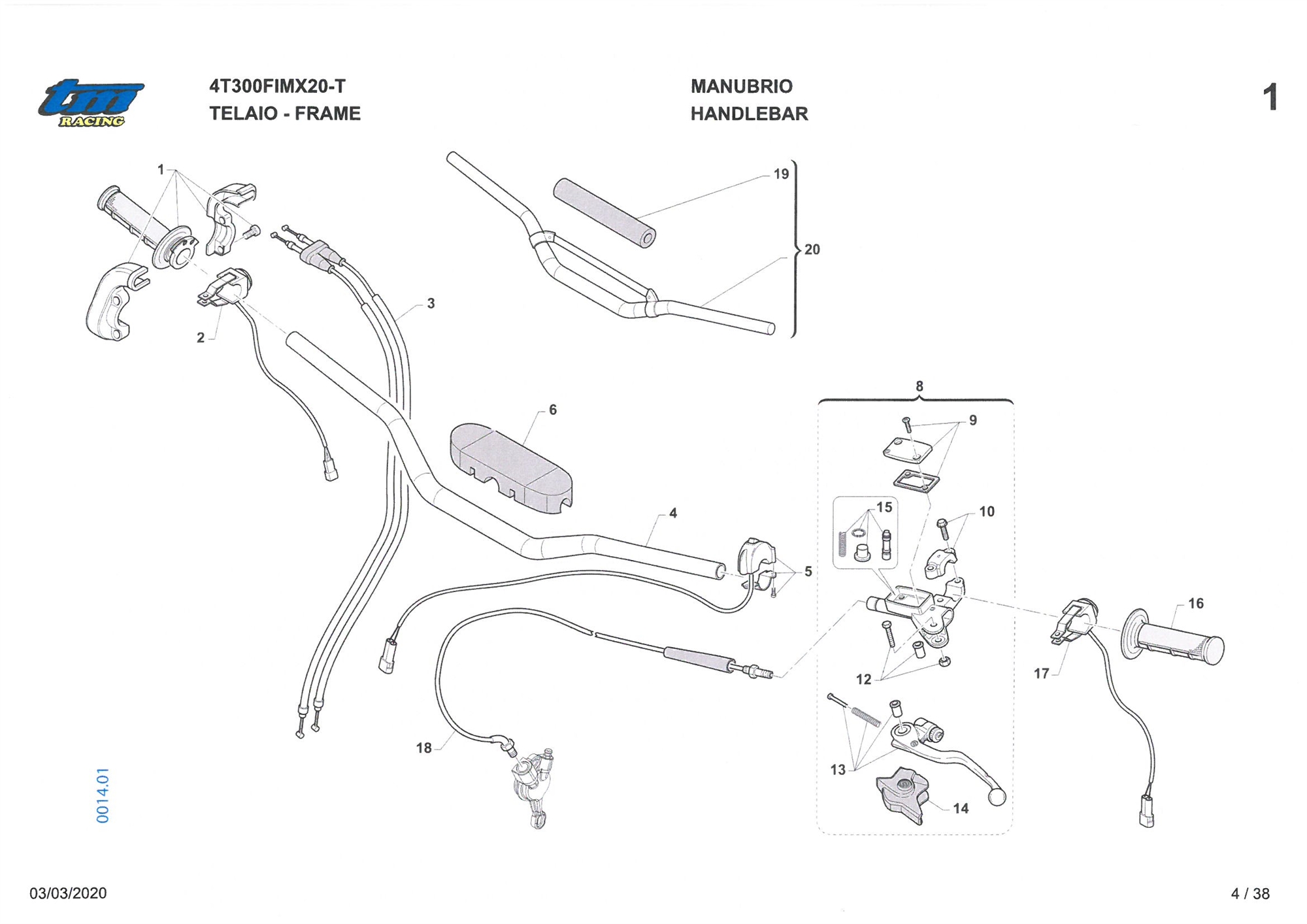 tm RACING

4T300FIMX20-T
TELAIO - FRAME

MANUBRIO
HANDLEBAR

1

1
19
20
3
2
6
8
9
15
10
4
5
16
17
12
18
13
14

0014.01

03/03/2020

4 / 38