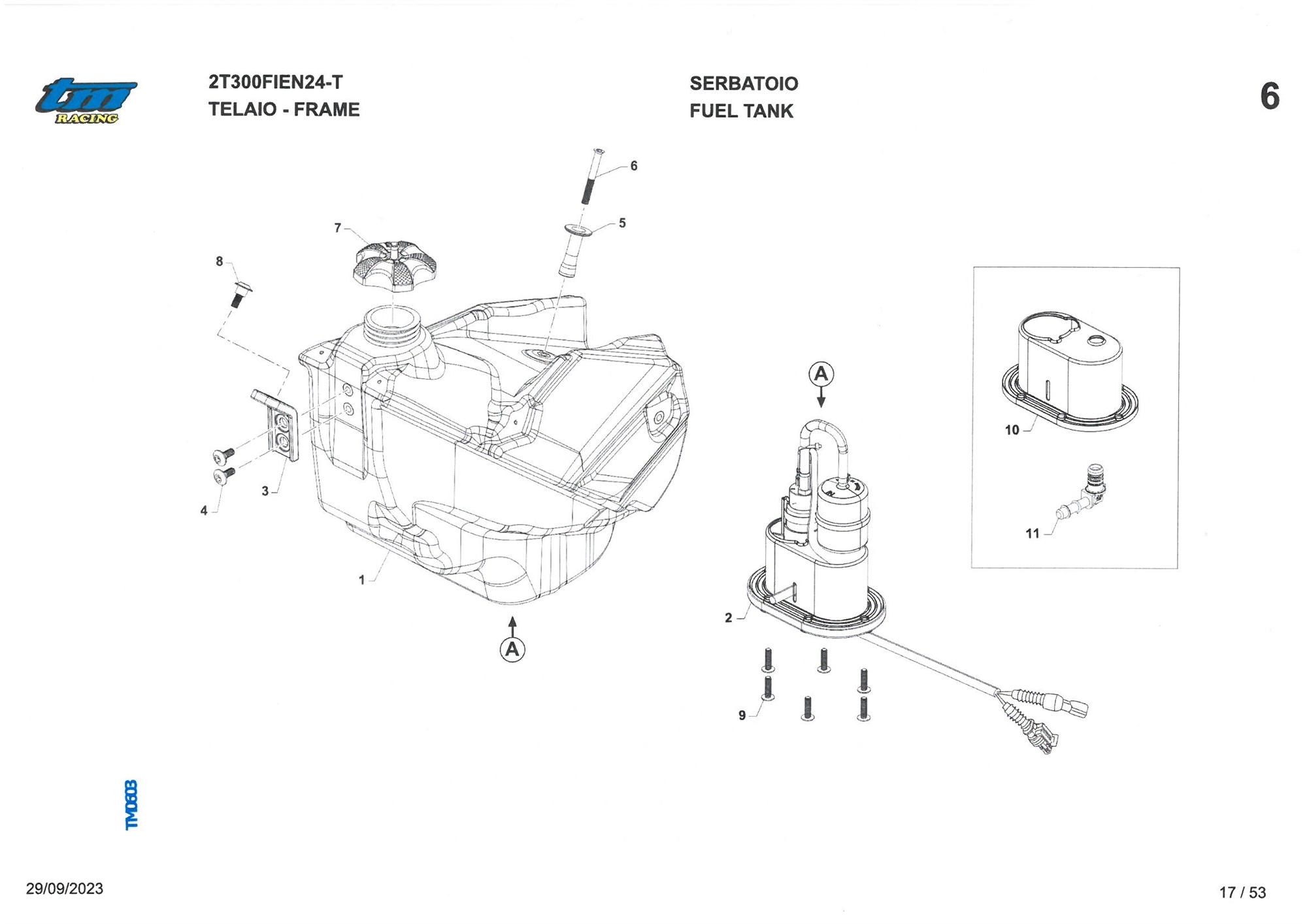 tm RACING

2T300FIEN24-T
TELAIO - FRAME

SERBATOIO
FUEL TANK

6

6
5
7
8
3
4
1
A
A
2
9
10
11

TM0603

29/09/2023

17 / 53