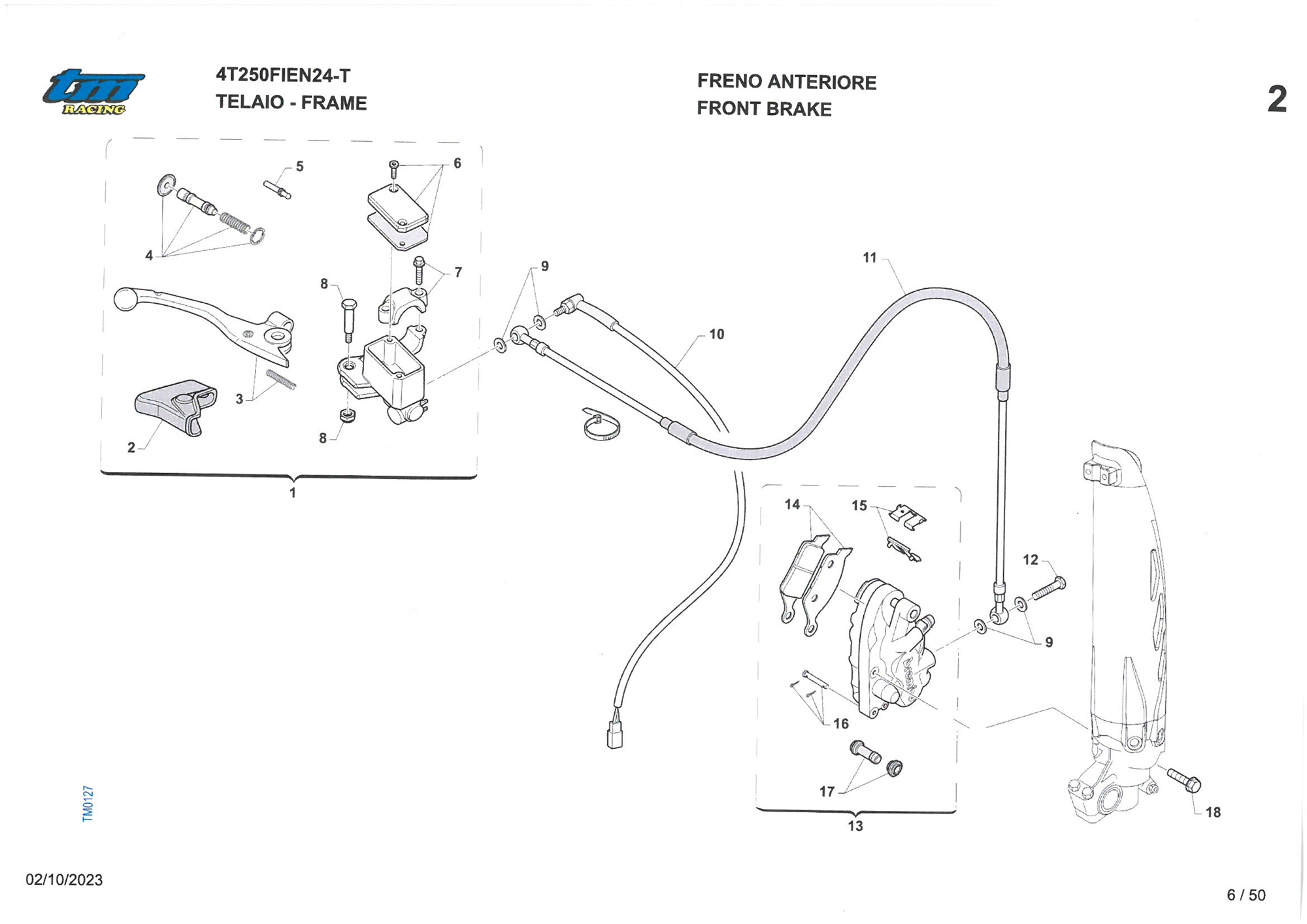 tm RACING

4T250FIEN24-T
TELAIO - FRAME

FRENO ANTERIORE
FRONT BRAKE

2

5
6
4
7
8
9
11
10
3
2
8
1
14
15
12
9
16
17
13
18

TM0127

02/10/2023

6 / 50