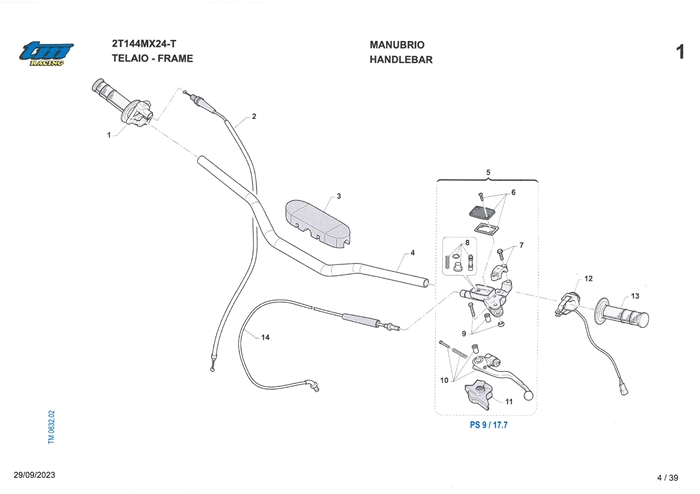 tm RACING

2T144MX24-T
TELAIO - FRAME

MANUBRIO
HANDLEBAR

1

1
2
3
4
5
6
7
8
9
10
11
12
13
14

PS 9 / 17.7

TM 0632.02

29/09/2023

4 / 39