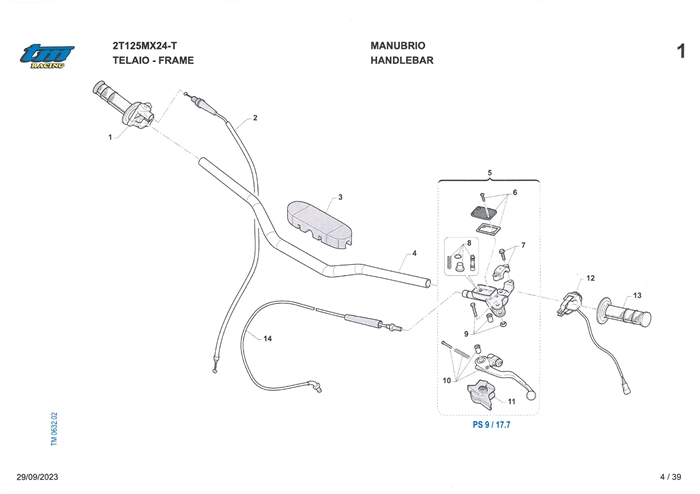 tm RACING

2T125MX24-T
TELAIO - FRAME

MANUBRIO
HANDLEBAR

1

1
2
3
4
5
6
7
8
9
10
11
12
13
14

PS 9 / 17.7

TM 0632.02

29/09/2023

4 / 39