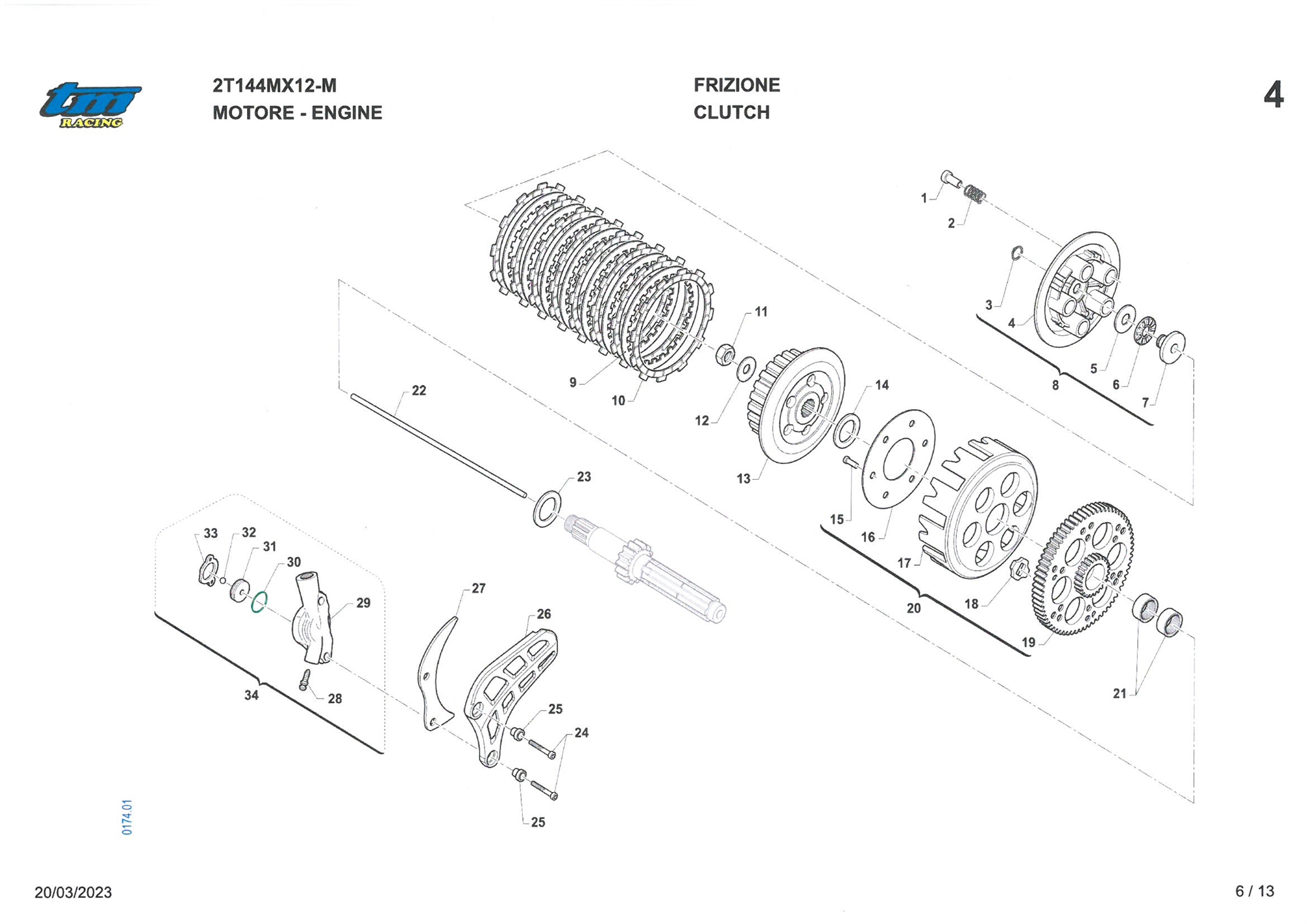 tm RACING

2T144MX12-M
MOTORE - ENGINE

FRIZIONE
CLUTCH

4

1
2
3
4
5
6
7
8
9
10
11
12
13
14
15
16
17
18
19
20
21
22
23
24
25
25
26
27
28
29
30
31
32
33
34

0174.01

20/03/2023

6 / 13