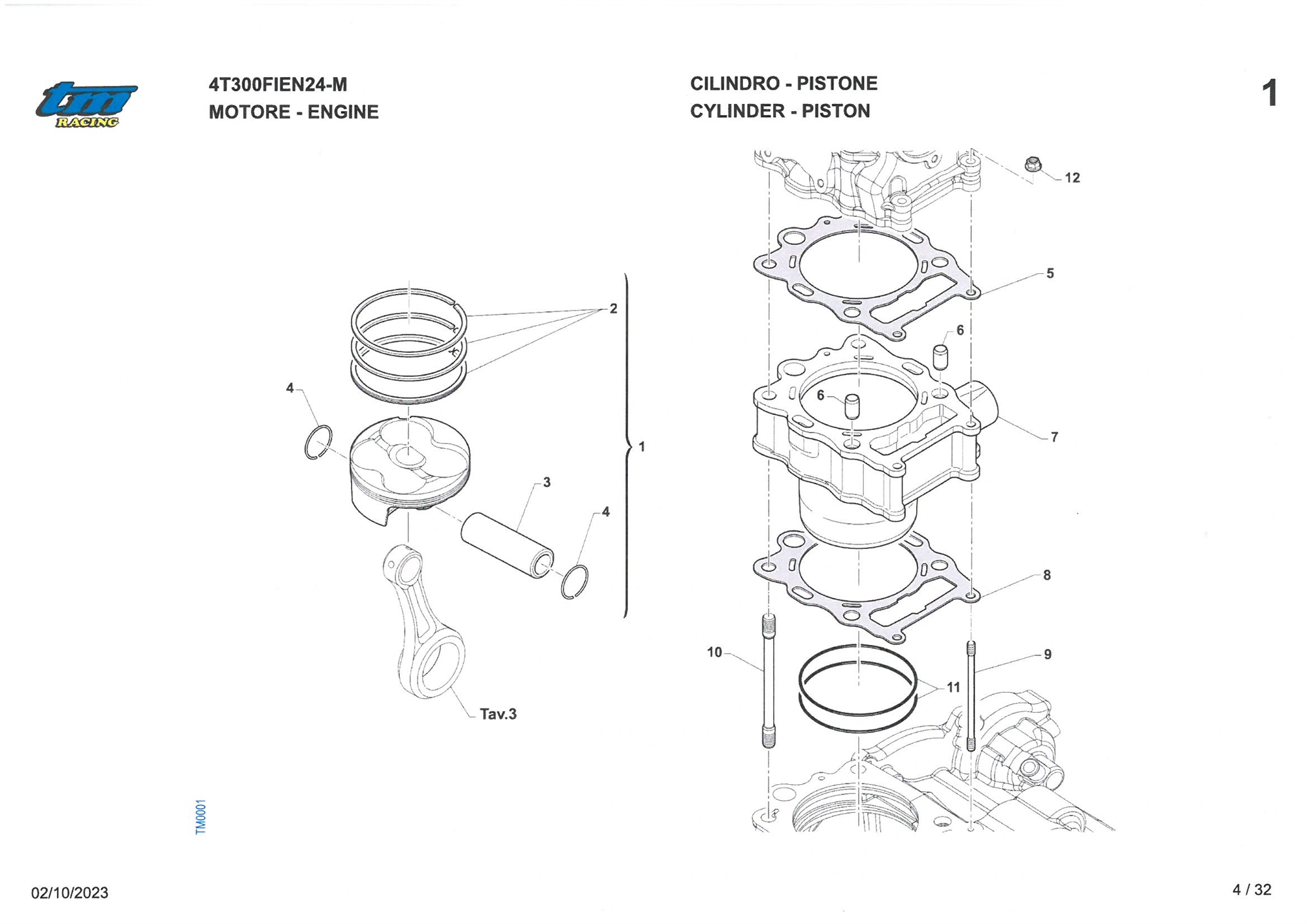 tm RACING

4T300FIEN24-M
MOTORE - ENGINE

CILINDRO - PISTONE
CYLINDER - PISTON

1

2
4
1
3
4
Tav.3

12
5
6
6
7
8
10
9
11

TM0001

02/10/2023

4 / 32