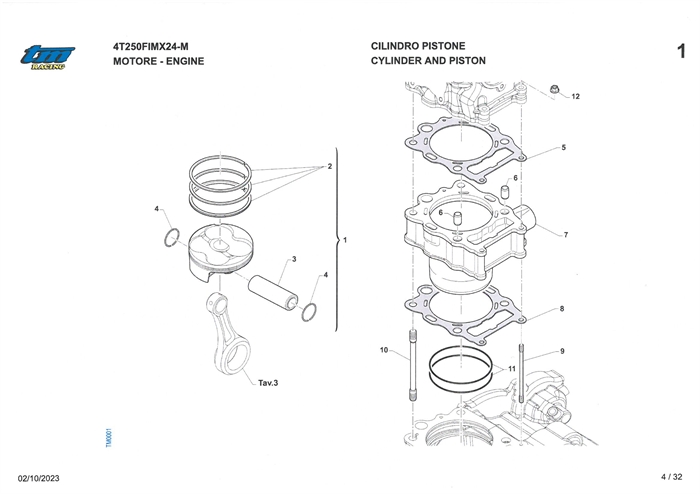 tm RACING

4T250FIMX24-M
MOTORE - ENGINE

CILINDRO PISTONE
CYLINDER AND PISTON

1

2
4
1
3
4
Tav.3

12
5
6
6
7
8
10
9
11

TM0001

02/10/2023

4 / 32