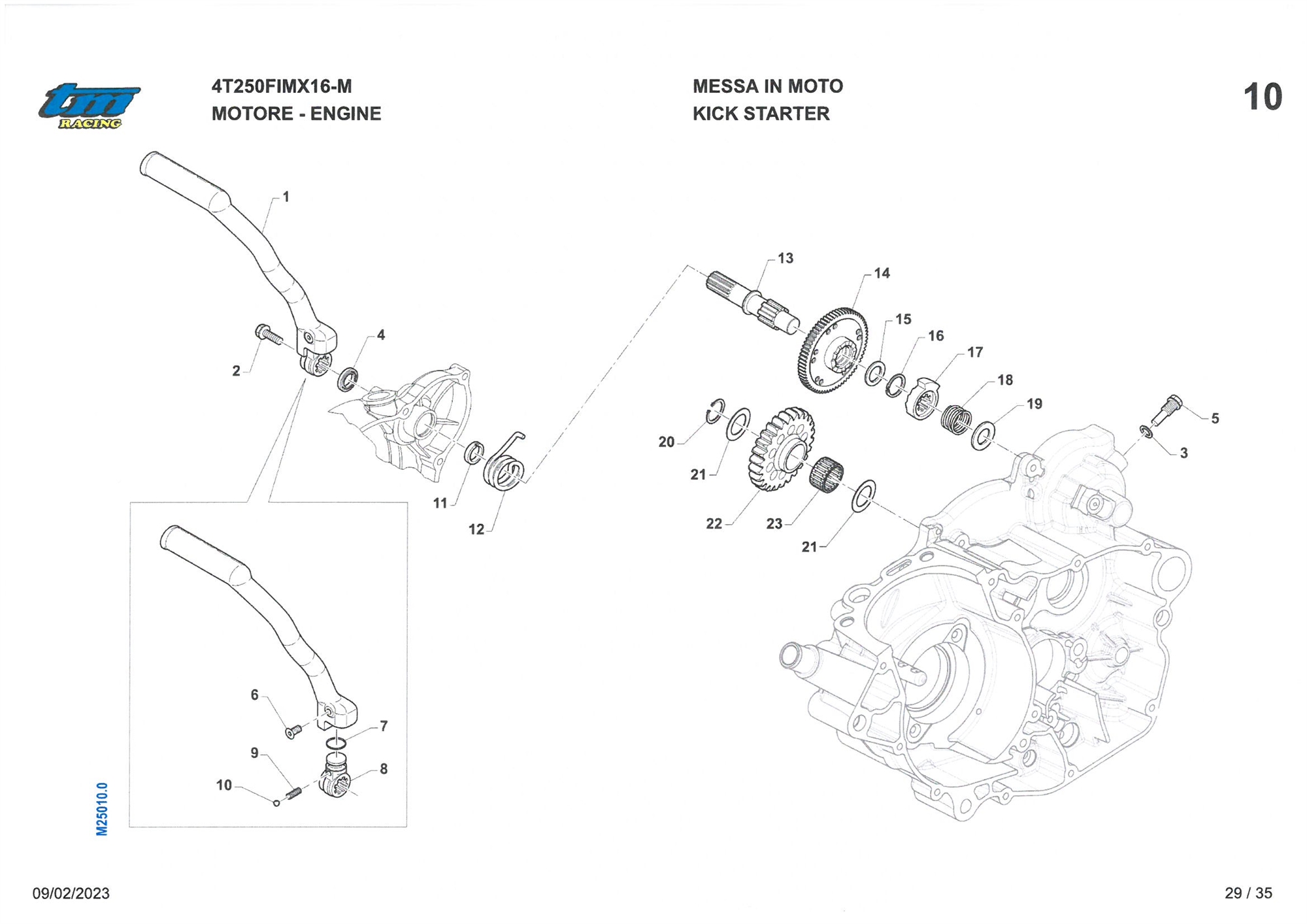 tm RACING

4T250FIMX16-M
MOTORE - ENGINE

MESSA IN MOTO
KICK STARTER

10

1
2
4
11
12
13
14
15
16
17
18
19
5
3
20
21
22
23
21
6
7
9
8
10

M25010.0

09/02/2023

29 / 35