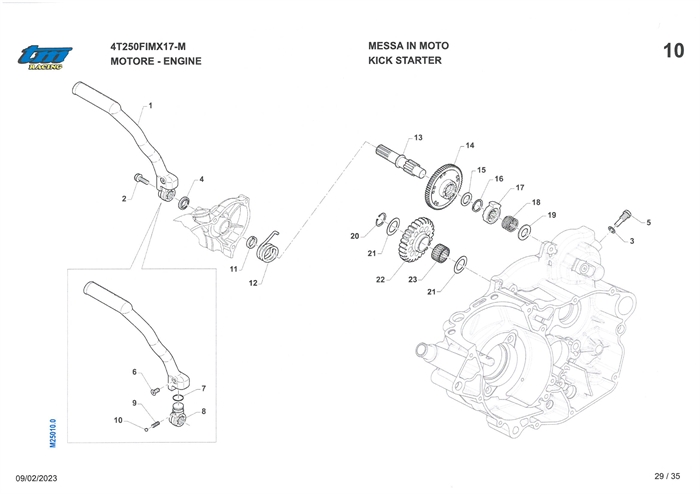 tm RACING

4T250FIMX17-M
MOTORE - ENGINE

MESSA IN MOTO
KICK STARTER

10

1
2
4
11
12
13
14
15
16
17
18
19
5
3
20
21
22
23
21
6
7
9
8
10

M25010.0

09/02/2023

29 / 35