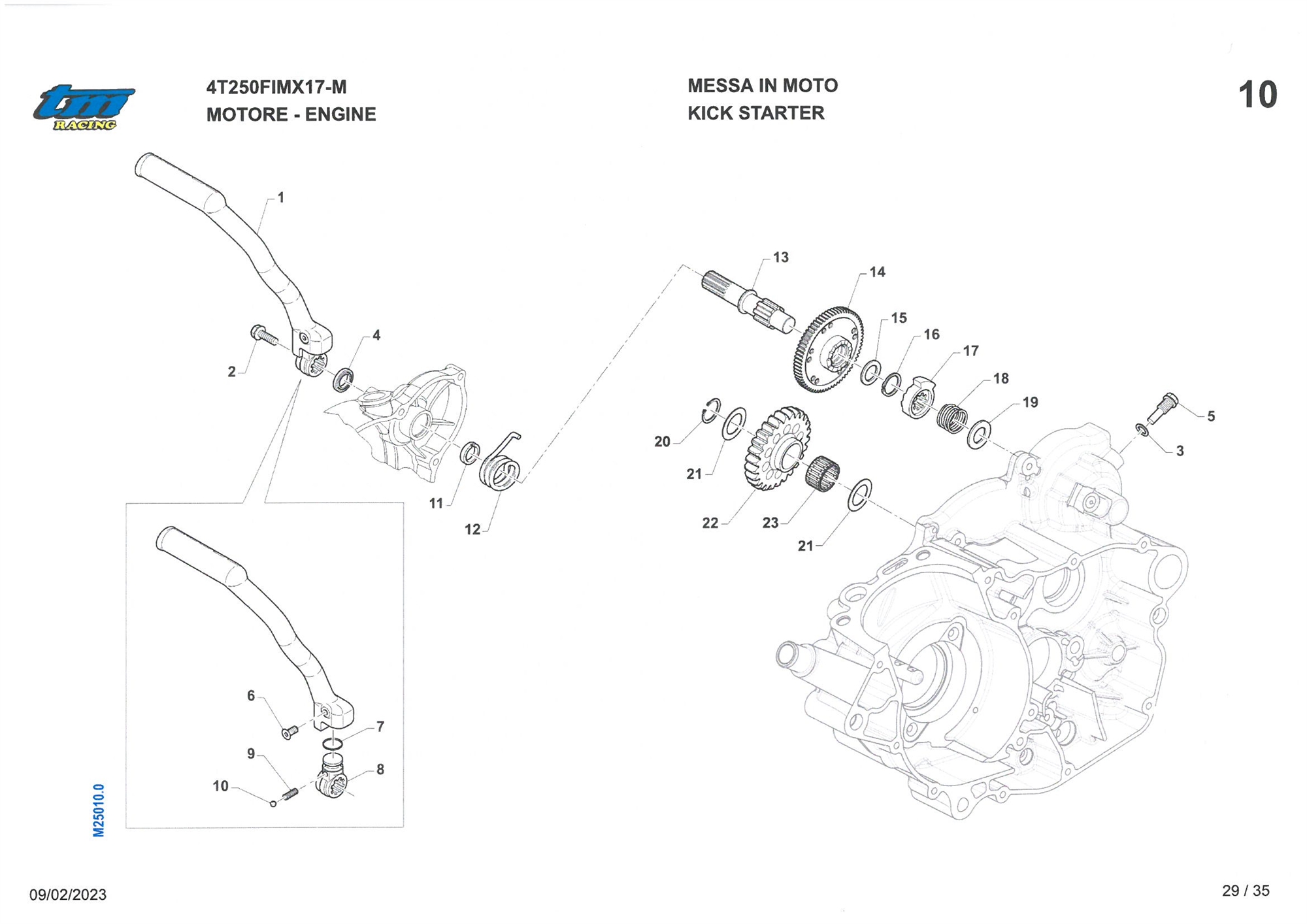 tm RACING

4T250FIMX17-M
MOTORE - ENGINE

MESSA IN MOTO
KICK STARTER

10

1
2
4
11
12
13
14
15
16
17
18
19
5
3
20
21
22
23
21
6
7
9
8
10

M25010.0

09/02/2023

29 / 35