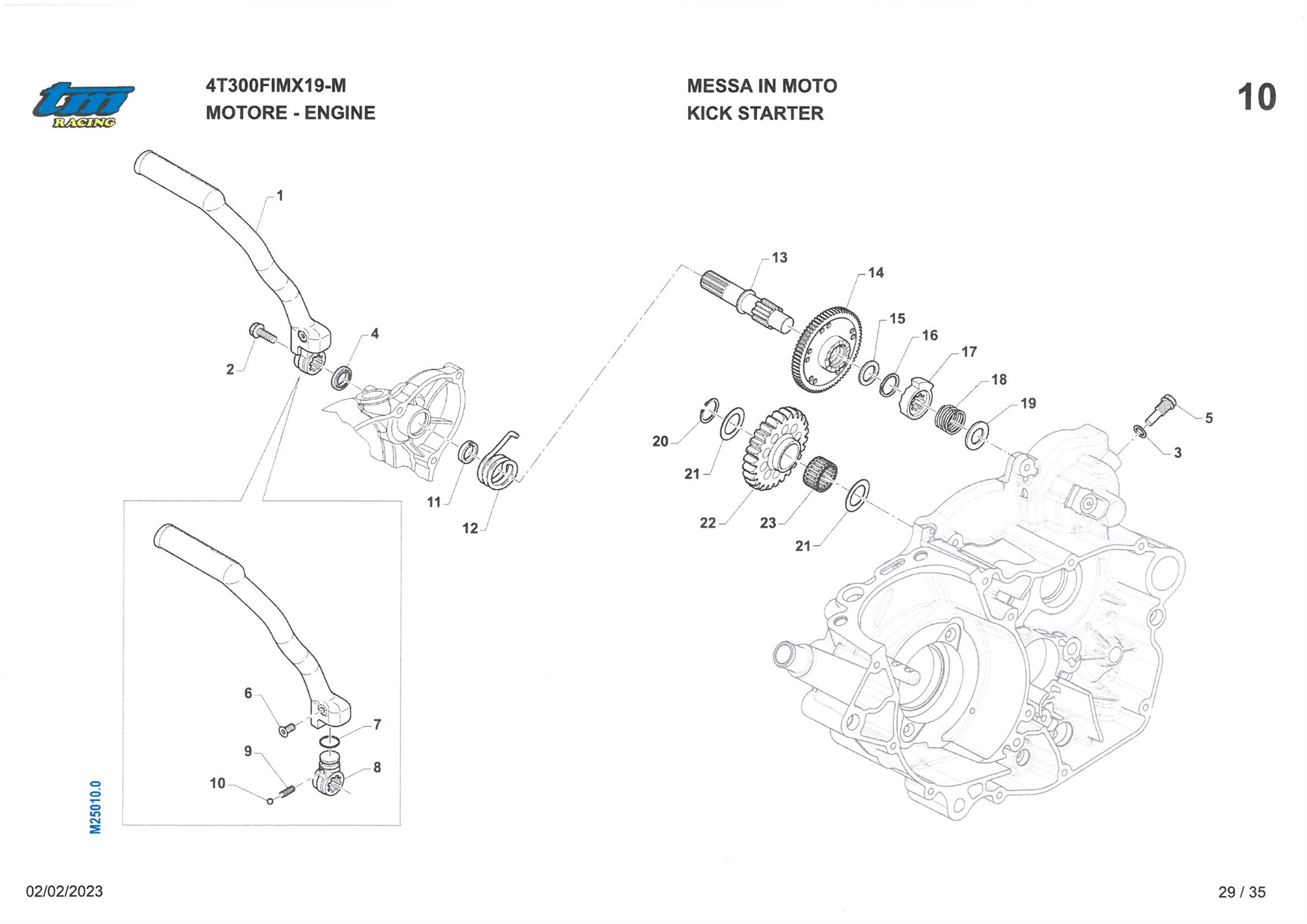 tm RACING

4T300FIMX19-M
MOTORE - ENGINE

MESSA IN MOTO
KICK STARTER

10

1
2
4
11
12
13
14
15
16
17
18
19
5
3
20
21
22
23
21
6
7
9
8
10

M25010.0

02/02/2023

29 / 35