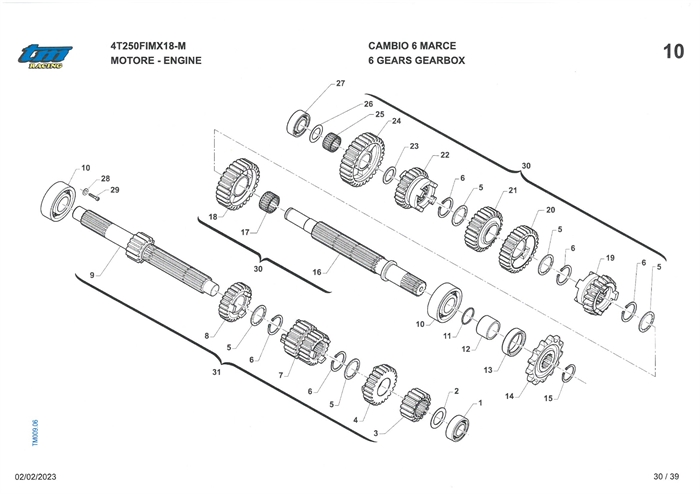 tm RACING

4T250FIMX18-M
MOTORE - ENGINE

CAMBIO 6 MARCE
6 GEARS GEARBOX

10

27
26
25
24
23
22
6
5
21
20
5
6
19
6
5
30
10
28
29
18
17
30
16
9
8
5
6
7
6
5
4
3
2
1
10
11
12
13
14
15
31

TM009.06

02/02/2023

30 / 39