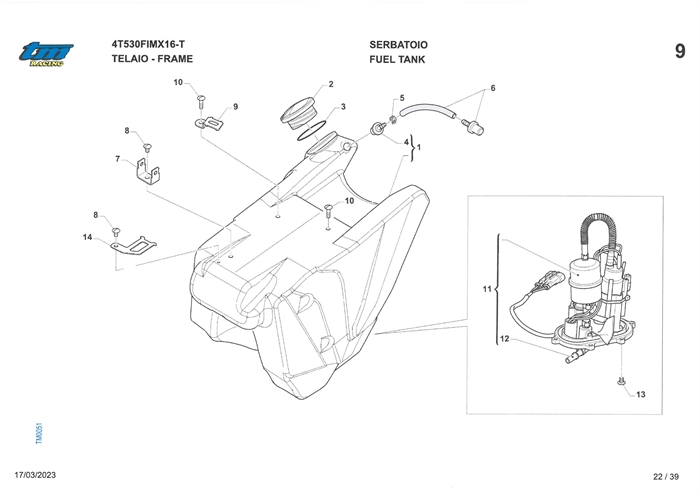 tm RACING

4T530FIMX16-T
TELAIO - FRAME

SERBATOIO
FUEL TANK

9

10
9
2
3
5
6
8
7
4
1
10
8
14
11
12
13

TM0051

17/03/2023

22 / 39