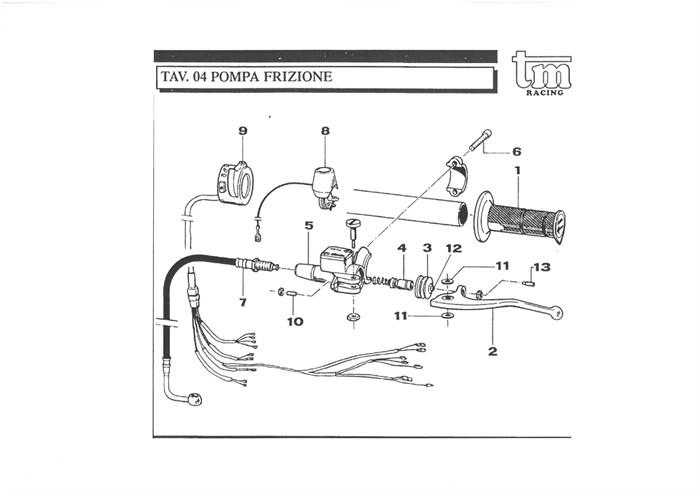 TAV. 04 POMPA FRIZIONE

tm
RACING

9
8
6
1
5
4
3
12
11
13
7
10
11
2