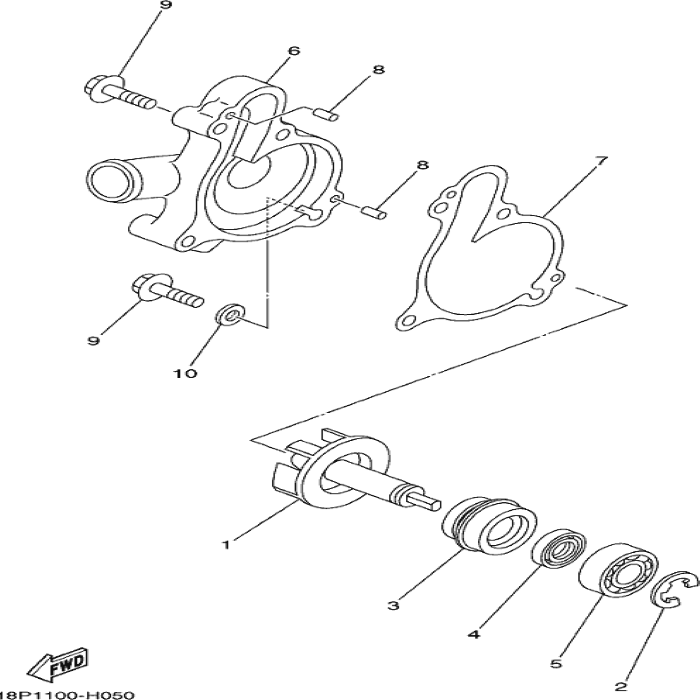 9
6
8
8
7
9
10
1
3
4
5
2
FWD
18P1100-H050