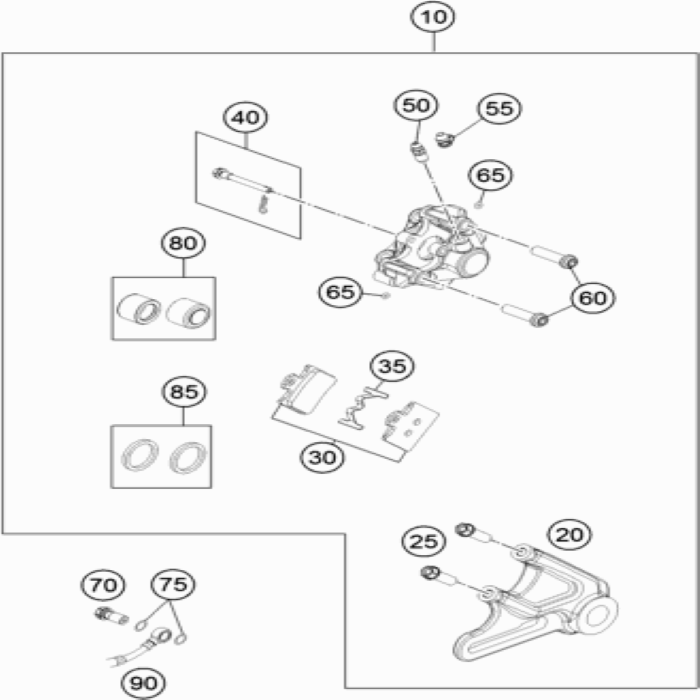 10
40
50
55
65
80
65
60
35
85
30
25
20
70
75
90