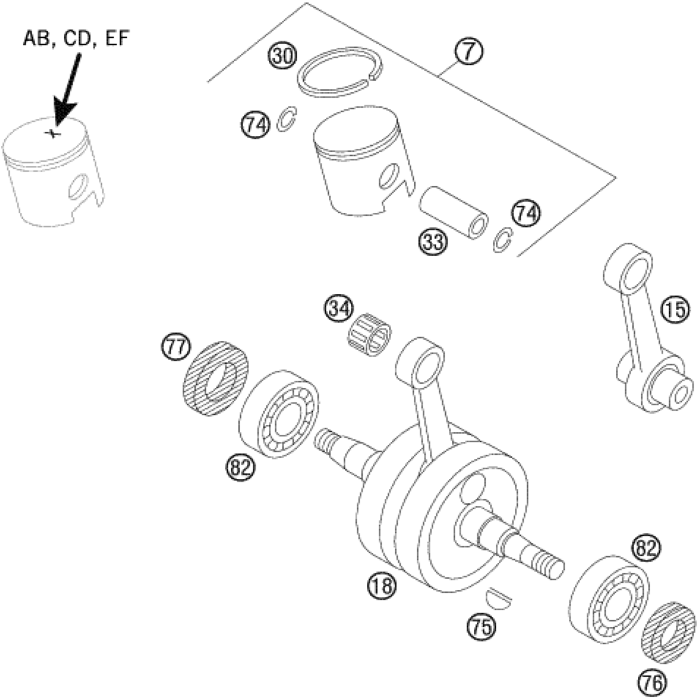 AB, CD, EF

30

7

74

74

33

34

15

77

82

18

82

75

76