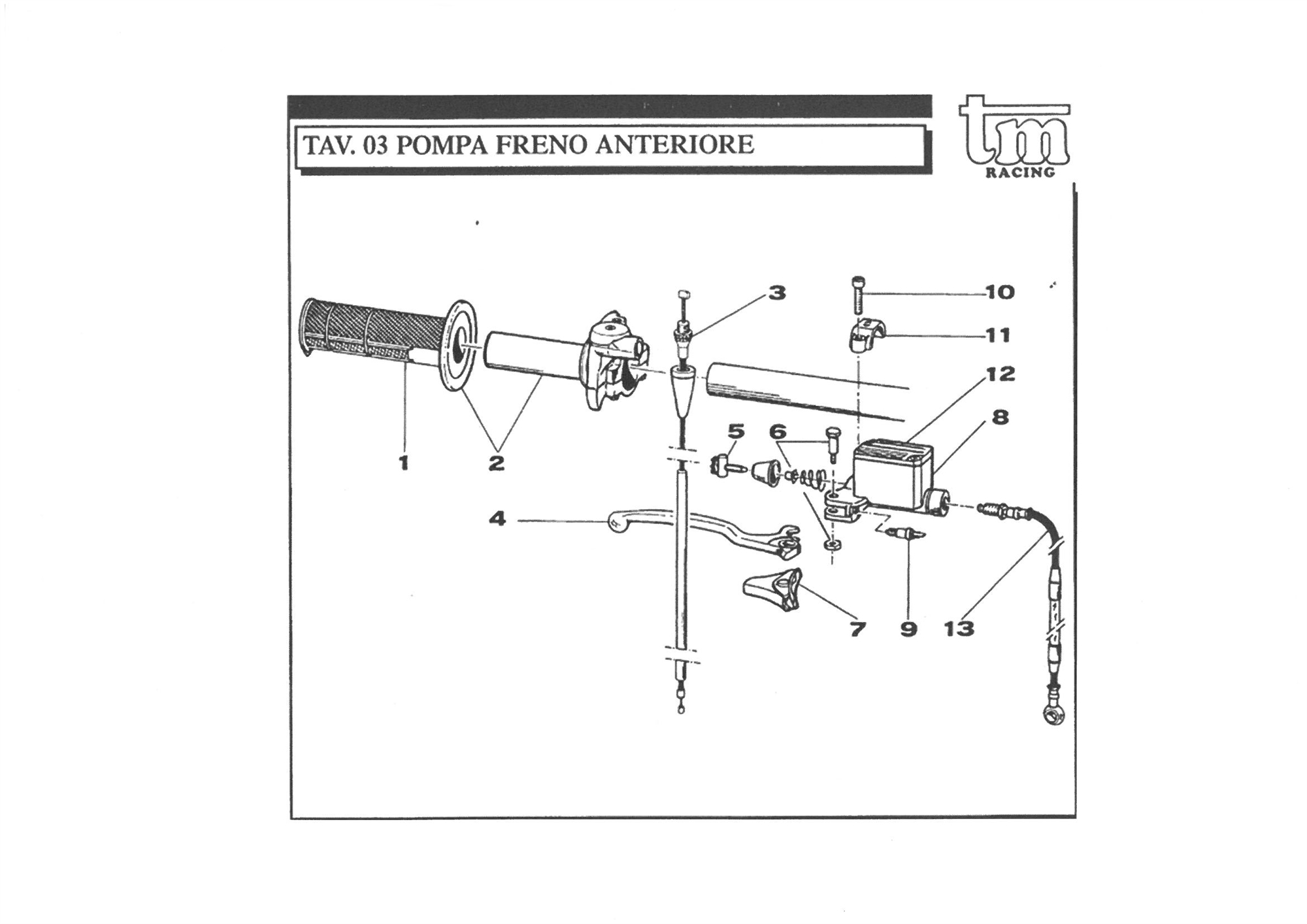 TAV. 03 POMPA FRENO ANTERIORE

tm RACING

3
10
11
12
8
5
6
1
2
4
7
9
13