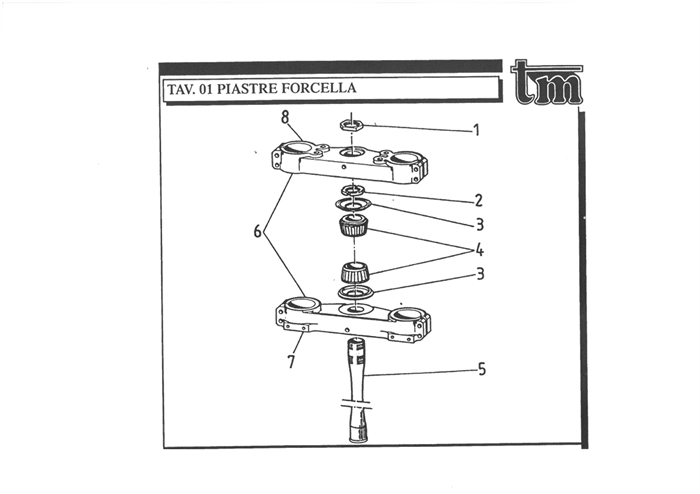 TAV. 01 PIASTRE FORCELLA

tm

8
1
2
3
6
4
3
7
5