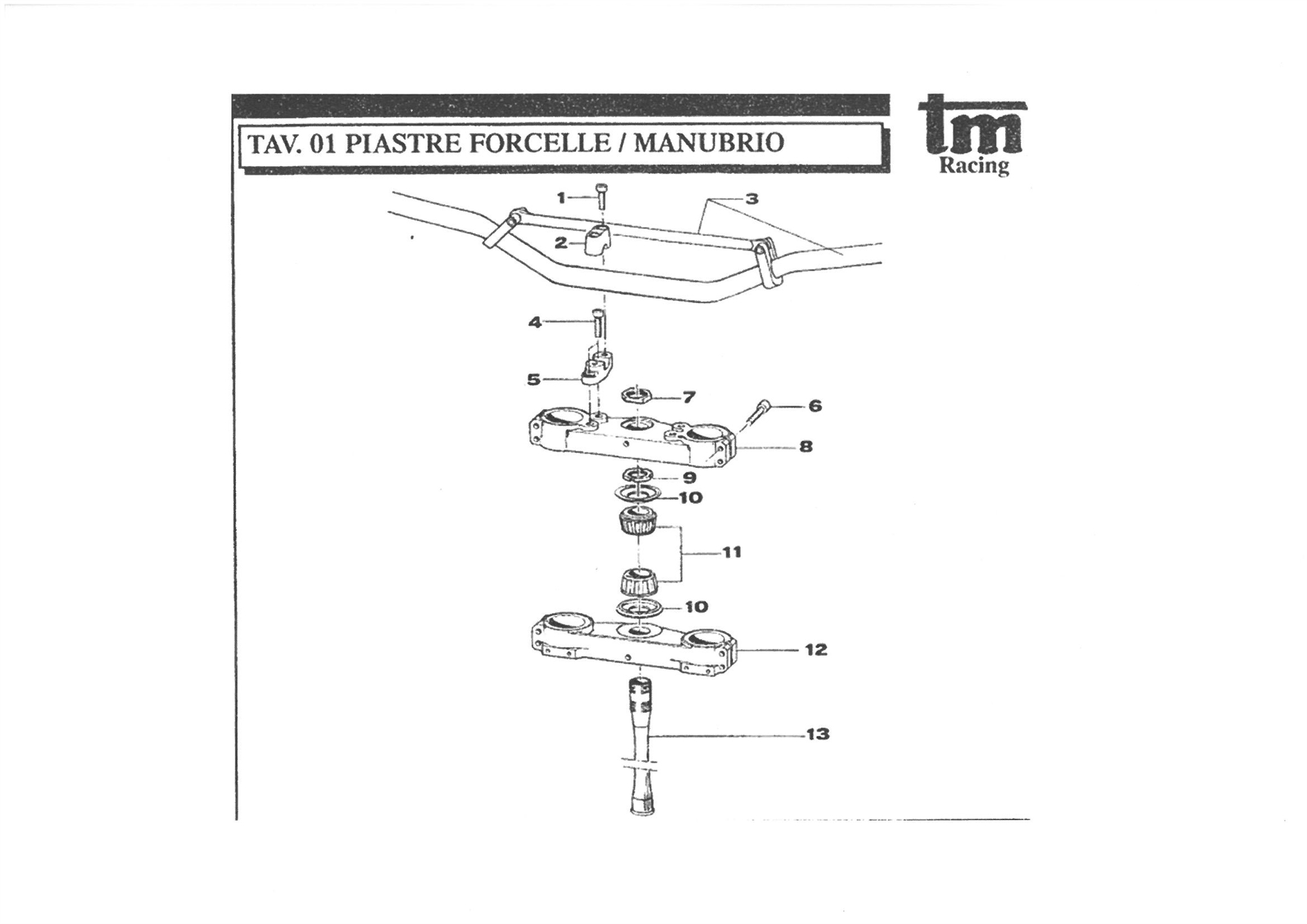 TAV. 01 PIASTRE FORCELLE / MANUBRIO

tm
Racing

1
3
2
4
5
7
6
8
9
10
11
10
12
13