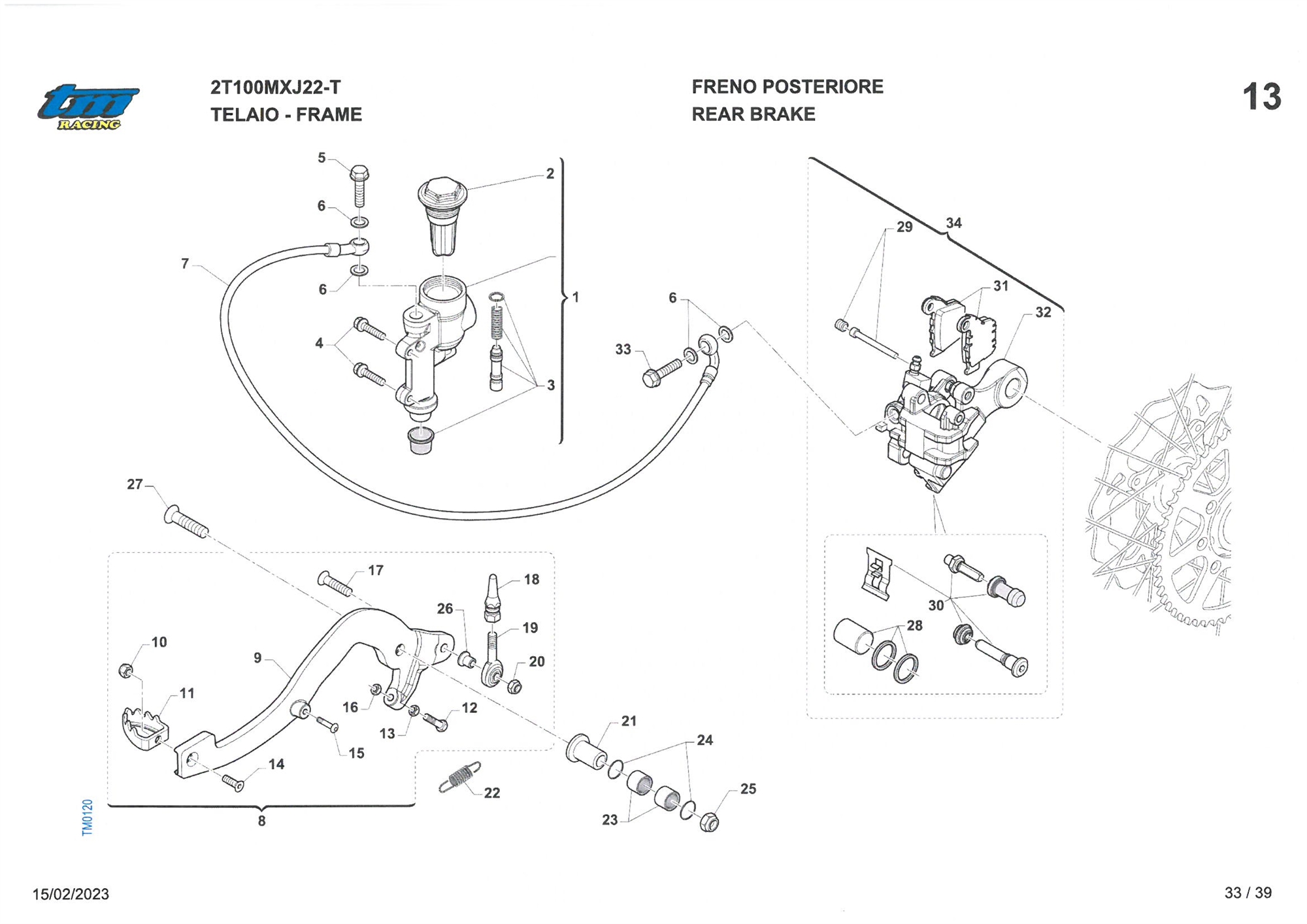 tm RACING

2T100MXJ22-T
TELAIO - FRAME

FRENO POSTERIORE
REAR BRAKE

13

5
2
6
7
6
1
4
3
6
33
29
34
31
32
27
17
18
26
19
10
9
20
11
16
12
13
15
14
21
24
22
25
23
8
30
28

TM0120

15/02/2023

33 / 39