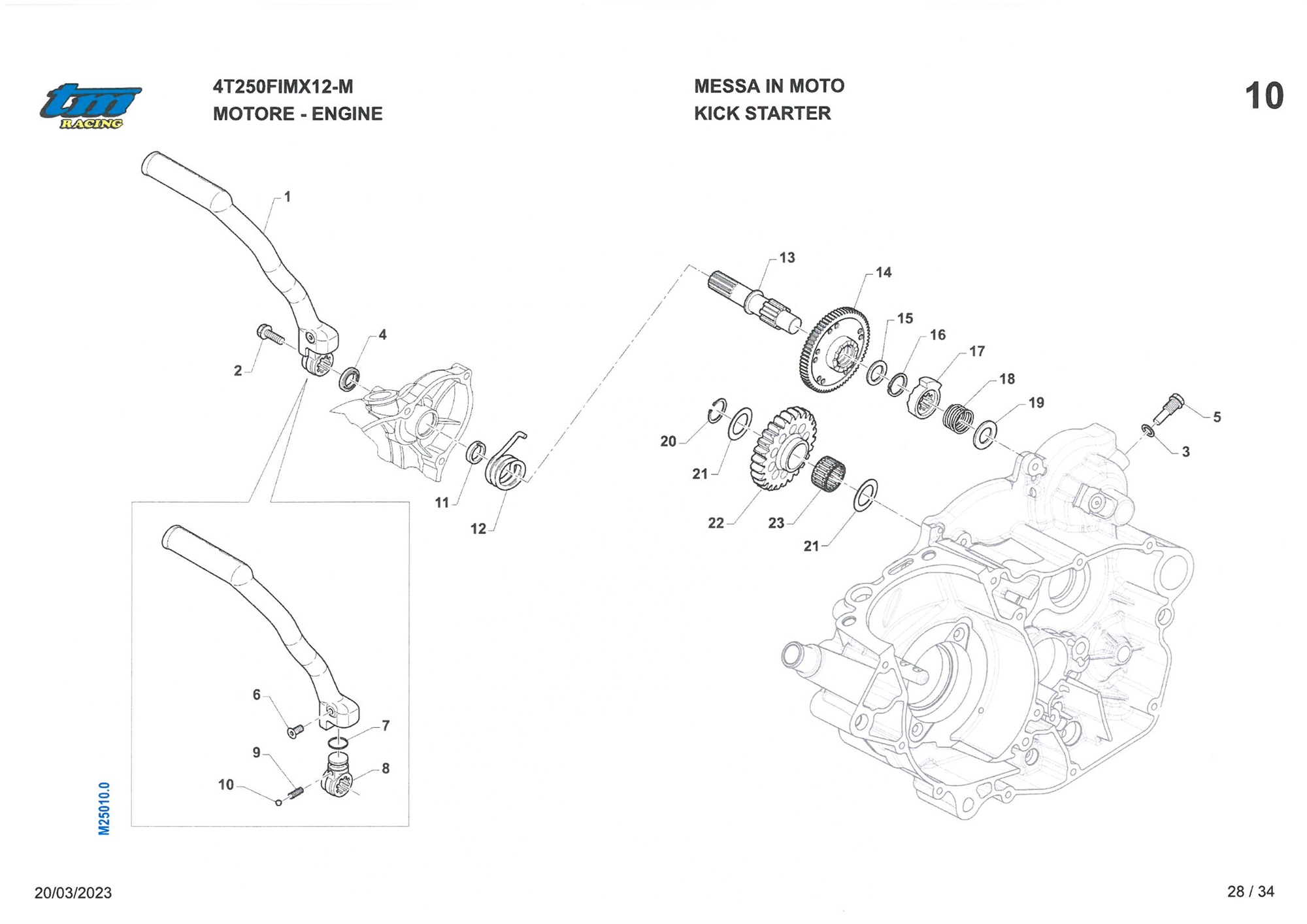 tm RACING

4T250FIMX12-M
MOTORE - ENGINE

MESSA IN MOTO
KICK STARTER

10

1
2
4
11
12
13
14
15
16
17
18
19
5
3
20
21
22
23
21
6
7
9
8
10

M25010.0

20/03/2023

28 / 34